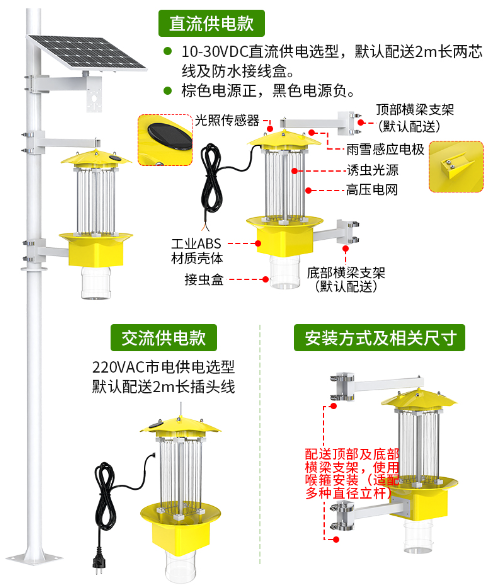 直流供电款

10-30VDC直流供电选型，默认配送2m长两芯线及防水接线盒。
棕色电源正，黑色电源负。

光照传感器
顶部横梁支架（默认配送）
雨雪感应电极
诱虫光源
高压电网
工业ABS材质壳体
接虫盒
底部横梁支架（默认配送）

交流供电款

220VAC市电供电选型
默认配送2m长插头线

安装方式及相关尺寸

配送顶部及底部横梁支架，使用喉箍安装（适配多种直径立杆）