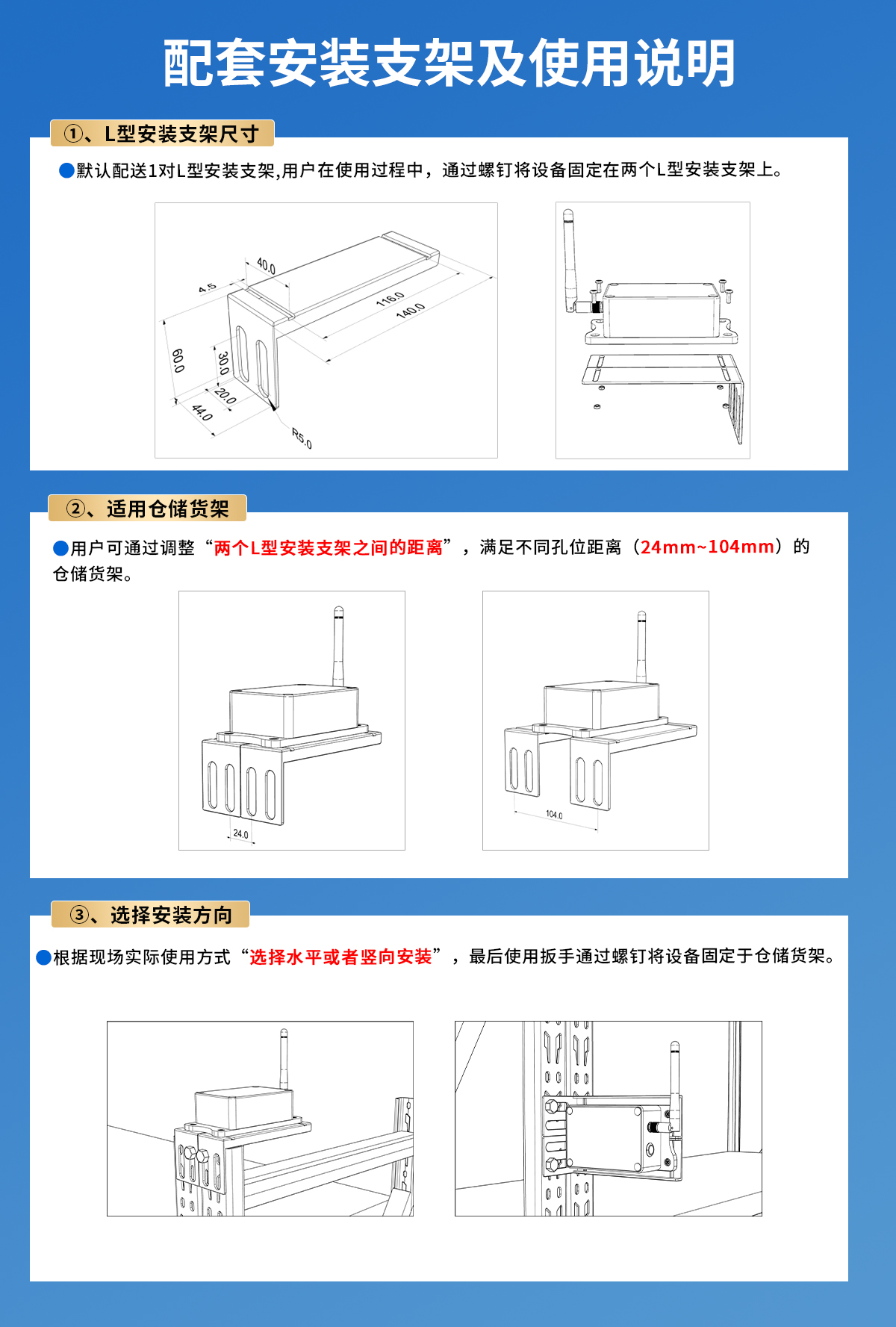 配套安装支架及使用说明

①、L型安装支架尺寸

●默认配送1对L型安装支架,用户在使用过程中，通过螺钉将设备固定在两个L型安装支架上。

40.0
4.5
116.0
140.0
60.0
30.0
20.0
44.0
R5.0

②、适用仓储货架

●用户可通过调整“两个L型安装支架之间的距离”，满足不同孔位距离（24mm~104mm）的仓储货架。

24.0

104.0

③、选择安装方向

●根据现场实际使用方式“选择水平或者竖向安装”，最后使用扳手通过螺钉将设备固定于仓储货架。