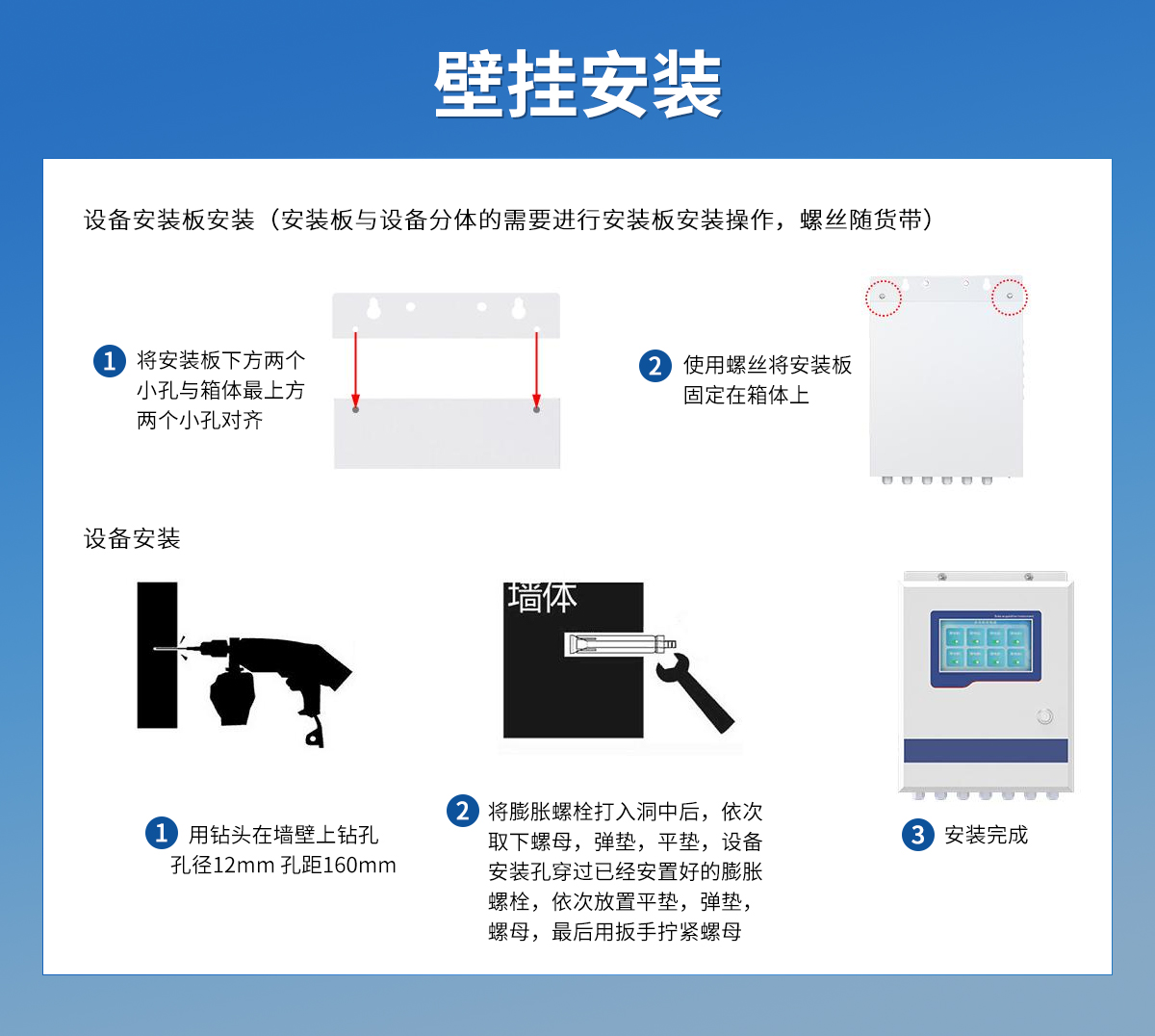 壁挂安装

设备安装板安装（安装板与设备分体的需要进行安装板安装操作，螺丝随货带）

1 将安装板下方两个小孔与箱体最上方两个小孔对齐

2 使用螺丝将安装板固定在箱体上

设备安装

墙体

1 用钻头在墙壁上钻孔
孔径12mm 孔距160mm

2 将膨胀螺栓打入洞中后，依次取下螺母，弹垫，平垫，设备安装孔穿过已经安置好的膨胀螺栓，依次放置平垫，弹垫，螺母，最后用扳手拧紧螺母

3 安装完成