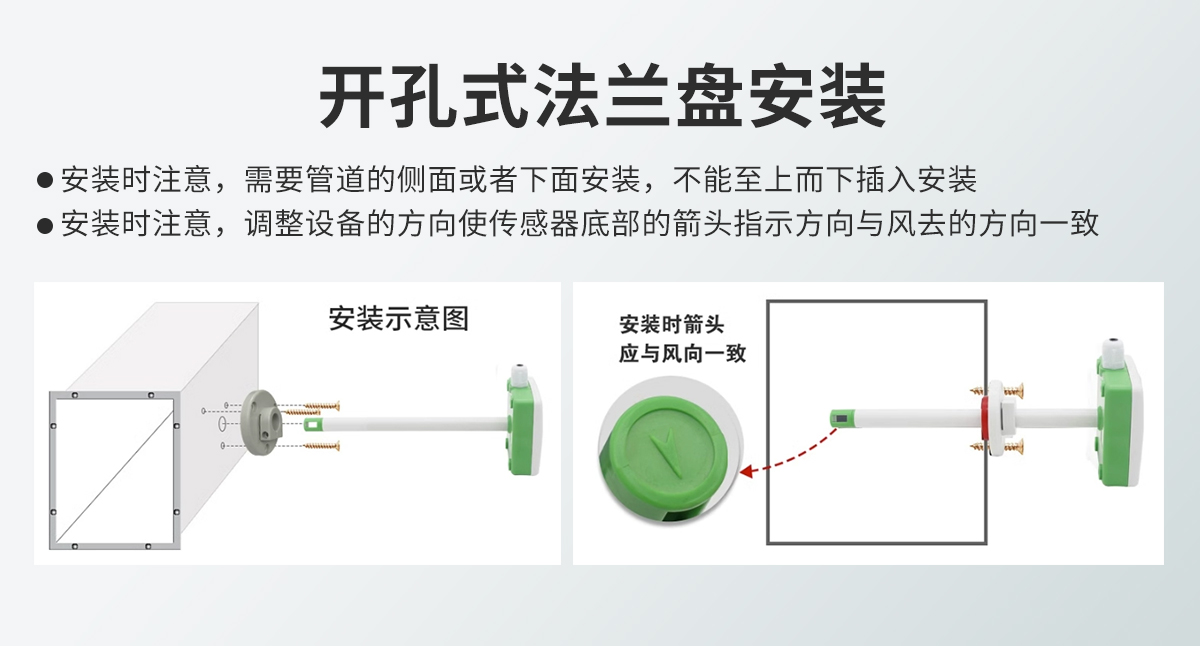 开孔式法兰盘安装

● 安装时注意，需要管道的侧面或者下面安装，不能至上而下插入安装

● 安装时注意，调整设备的方向使传感器底部的箭头指示方向与风去的方向一致

安装示意图

安装时箭头
应与风向一致