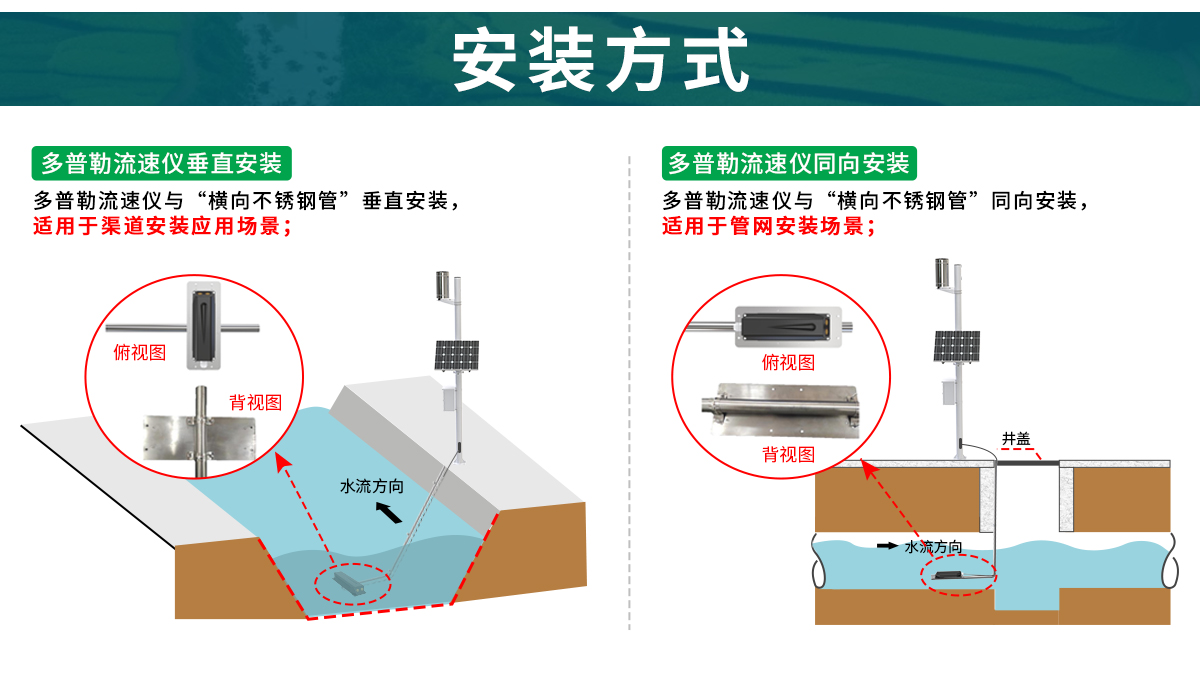 安装方式

多普勒流速仪垂直安装

多普勒流速仪与“横向不锈钢管”垂直安装，
适用于渠道安装应用场景；

俯视图

背视图

水流方向

多普勒流速仪同向安装

多普勒流速仪与“横向不锈钢管”同向安装，
适用于管网安装场景；

俯视图

背视图

井盖

水流方向