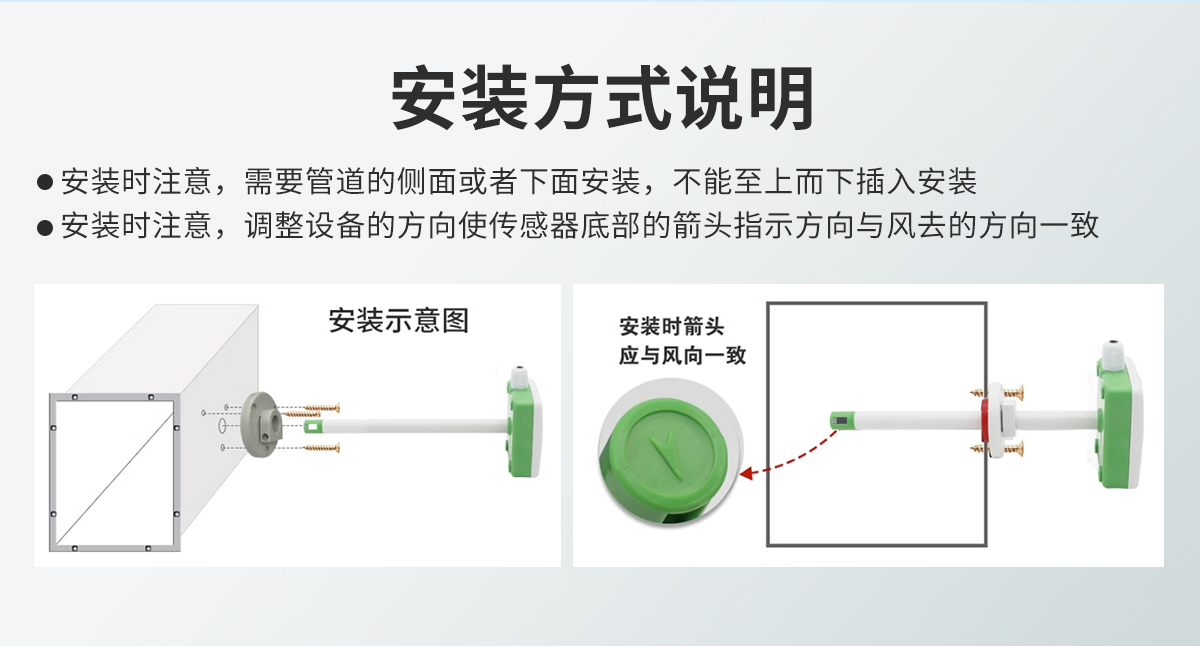 安装方式说明

● 安装时注意，需要管道的侧面或者下面安装，不能至上而下插入安装
● 安装时注意，调整设备的方向使传感器底部的箭头指示方向与风去的方向一致

安装示意图

安装时箭头
应与风向一致