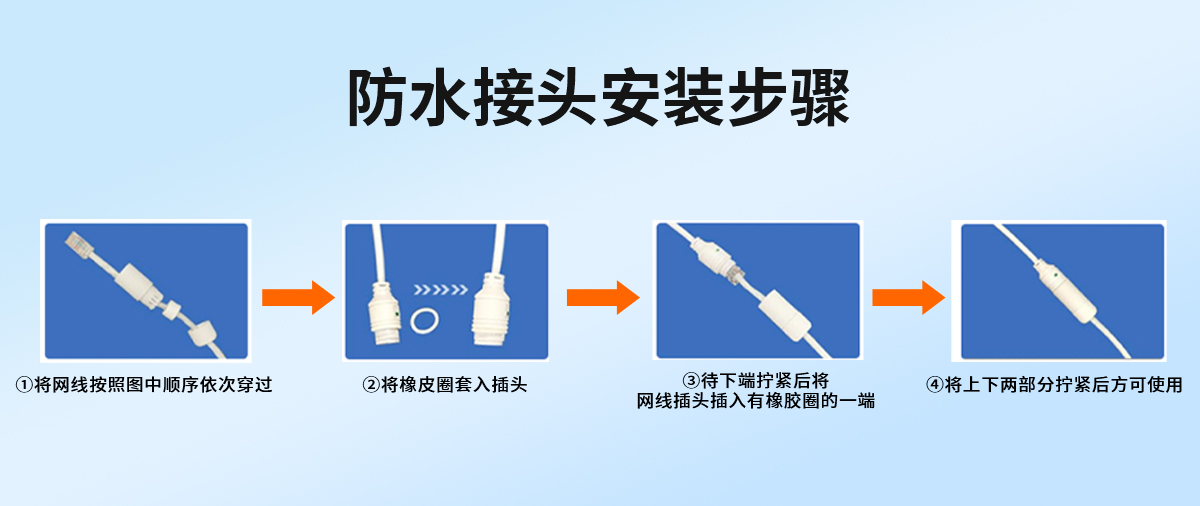 防水接头安装步骤

①将网线按照图中顺序依次穿过

②将橡皮圈套入插头

③待下端拧紧后将网线插头插入有橡胶圈的一端

④将上下两部分拧紧后方可使用