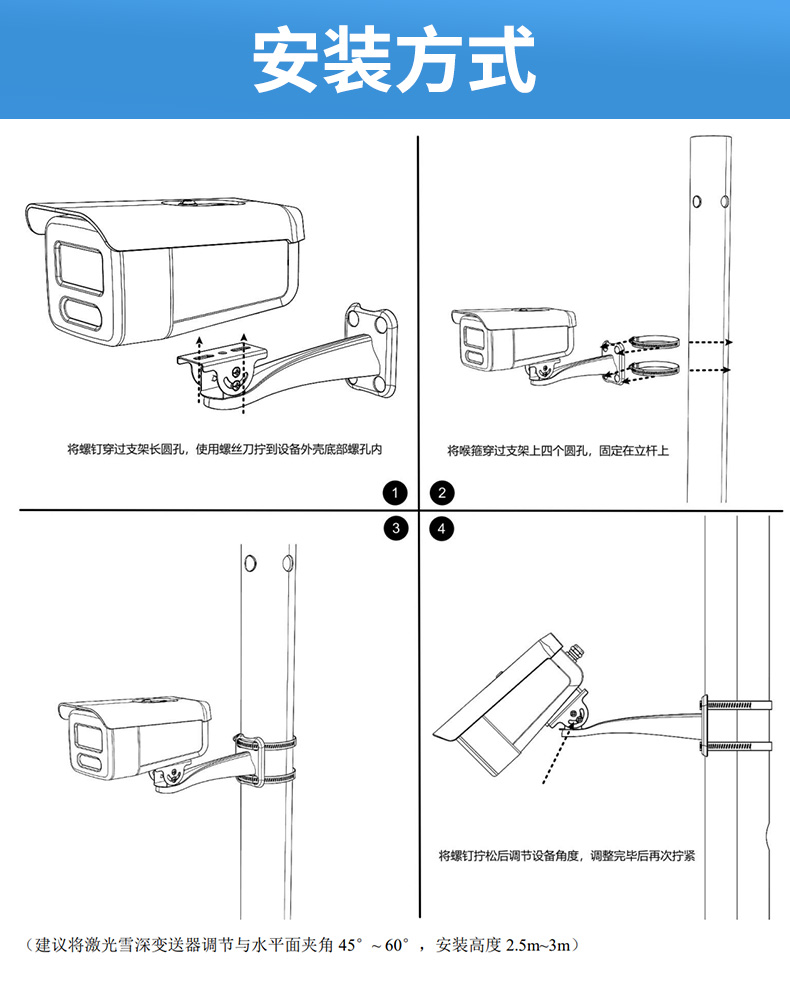 安装方式

将螺钉穿过支架长圆孔，使用螺丝刀拧到设备外壳底部螺孔内

将喉箍穿过支架上四个圆孔，固定在立杆上

1

2

3

4

将螺钉拧松后调节设备角度，调整完毕后再次拧紧

（建议将激光雪深变送器调节与水平面夹角 45°～60°，安装高度 2.5m~3m）