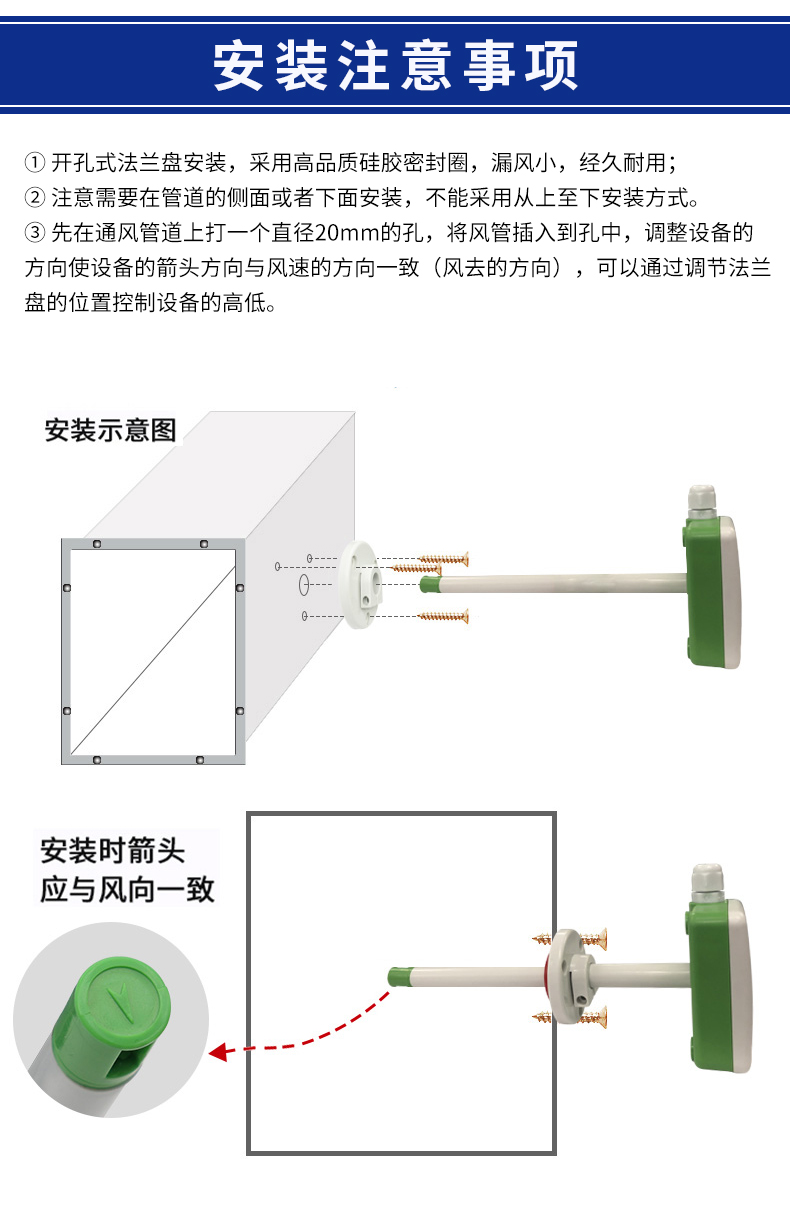 安装注意事项

① 开孔式法兰盘安装，采用高品质硅胶密封圈，漏风小，经久耐用；
② 注意需要在管道的侧面或者下面安装，不能采用从上至下安装方式。
③ 先在通风管道上打一个直径20mm的孔，将风管插入到孔中，调整设备的方向使设备的箭头方向与风速的方向一致（风去的方向），可以通过调节法兰盘的位置控制设备的高低。

安装示意图

安装时箭头应与风向一致